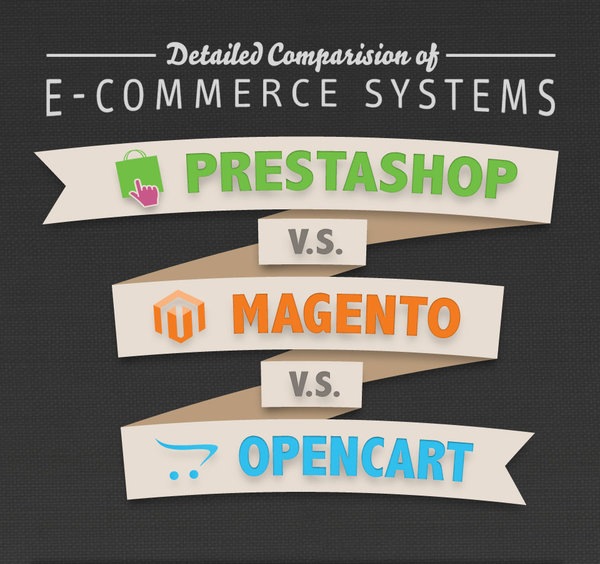 Detailed Comparision of
E-COMMERCE SYSTEMS

PRESTASHOP

V.S.

MAGENTO

V.S.

OPENCART